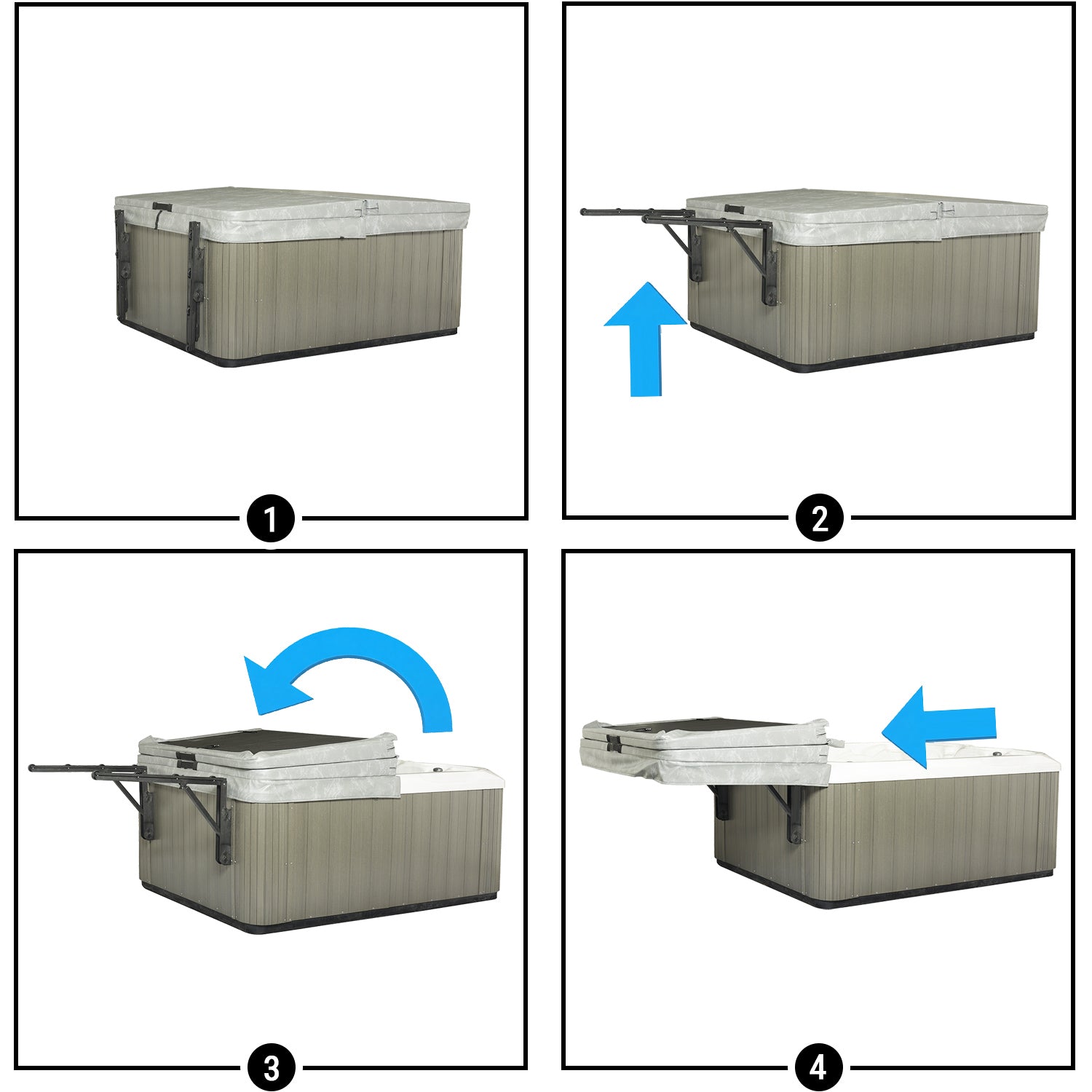 1

2

3

4