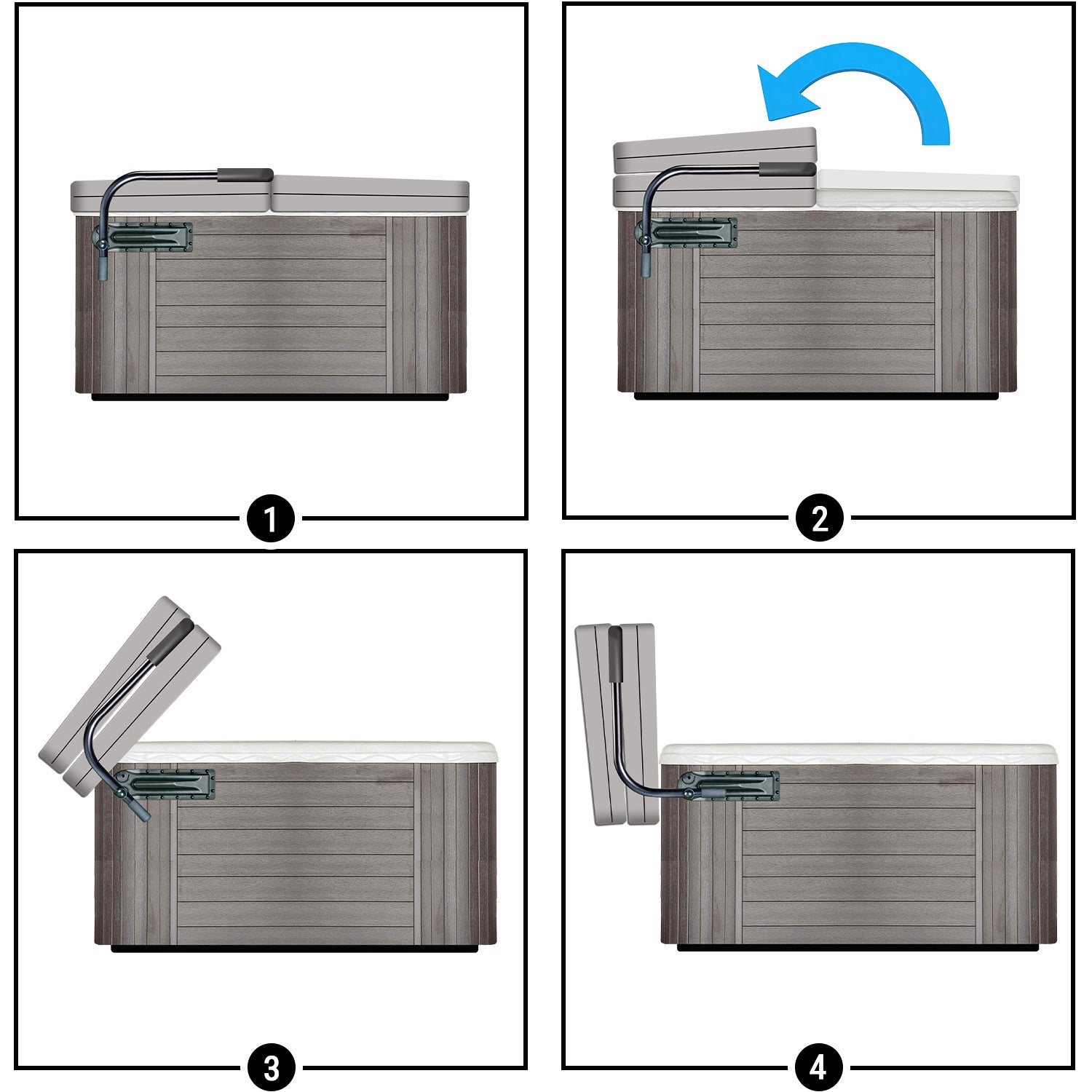 1

2

3

4