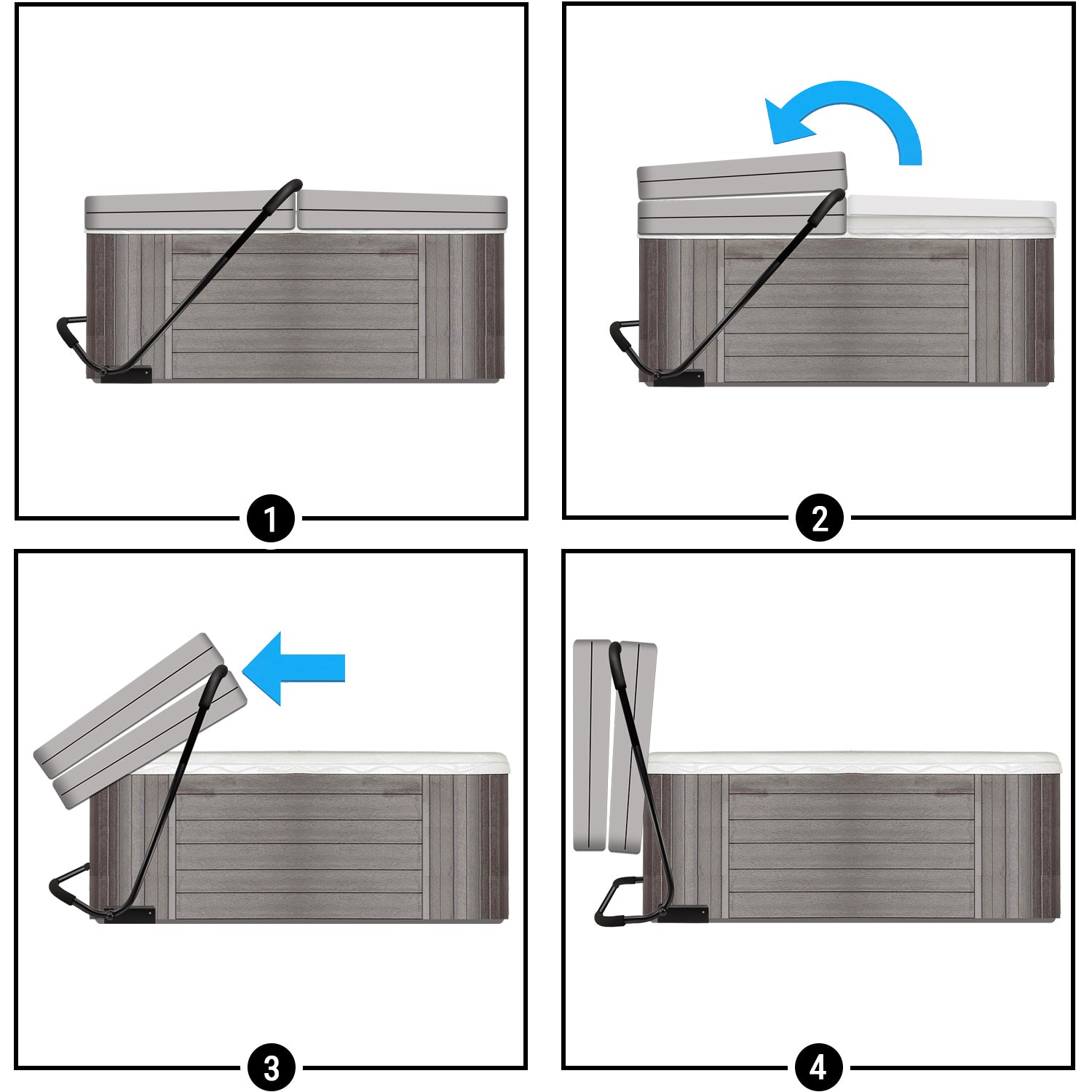 1

2

3

4