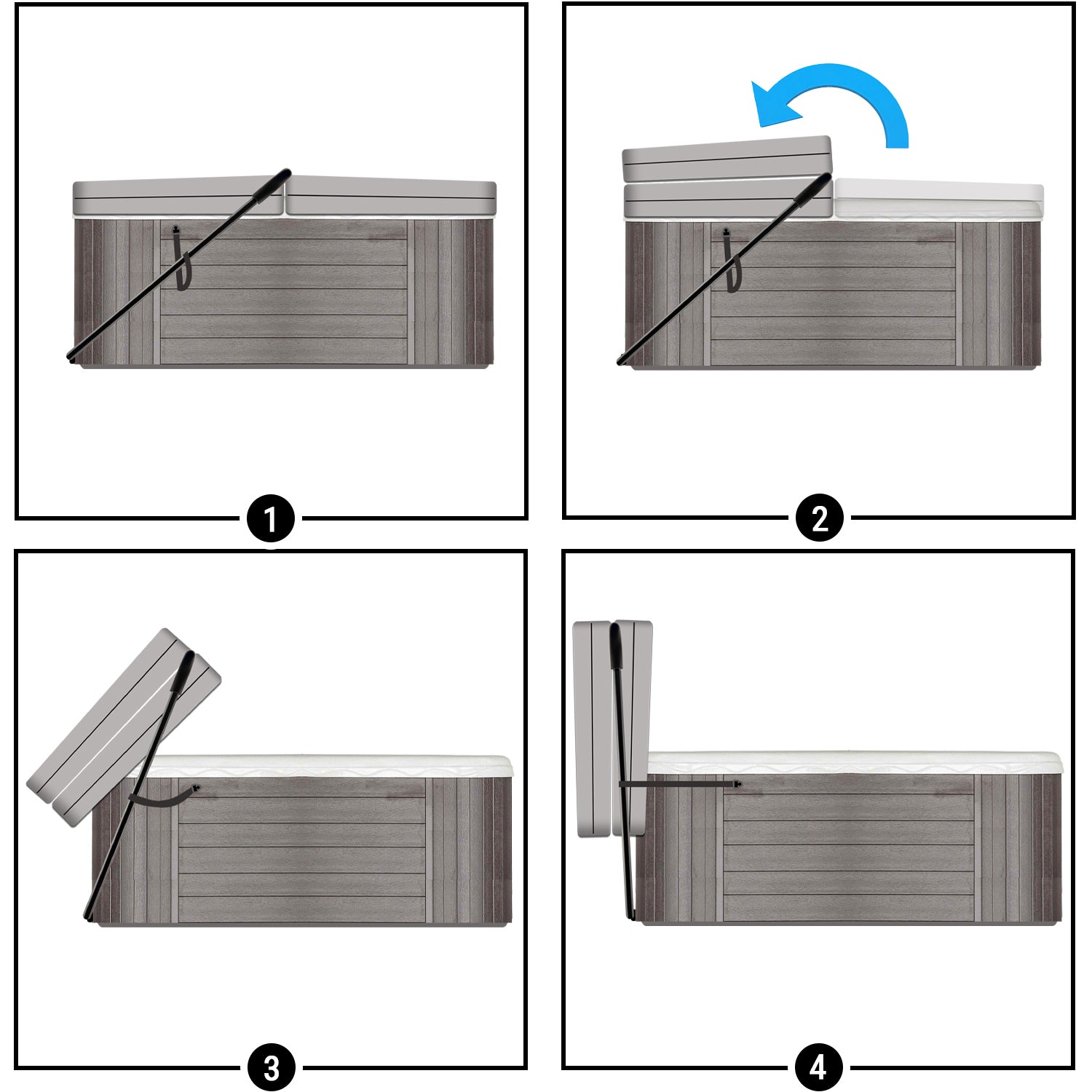 1

2

3

4