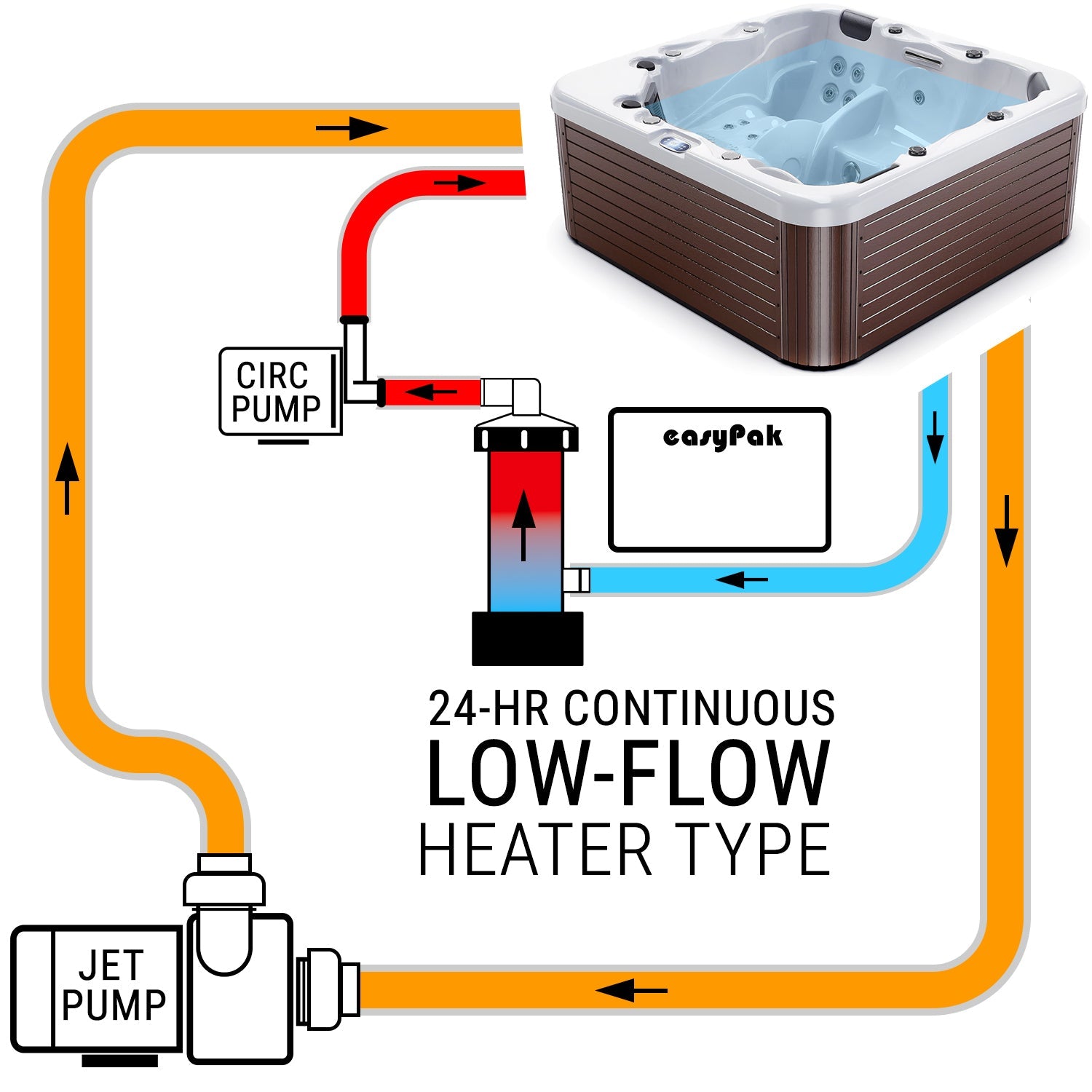 CIRC PUMP

easyPak

24-HR CONTINUOUS
LOW-FLOW
HEATER TYPE

JET PUMP